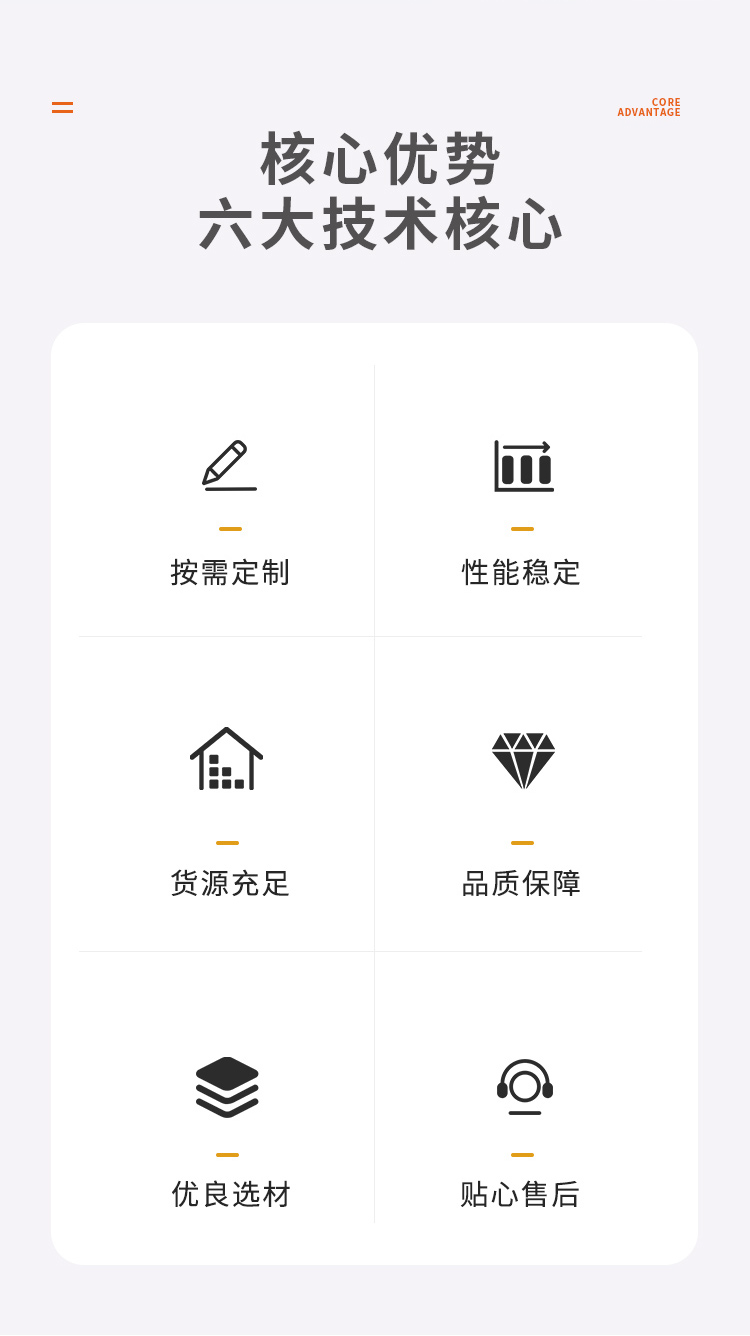 CORE
ADVANTAGE

核心优势
六大技术核心

按需定制

性能稳定

货源充足

品质保障

优良选材

贴心售后