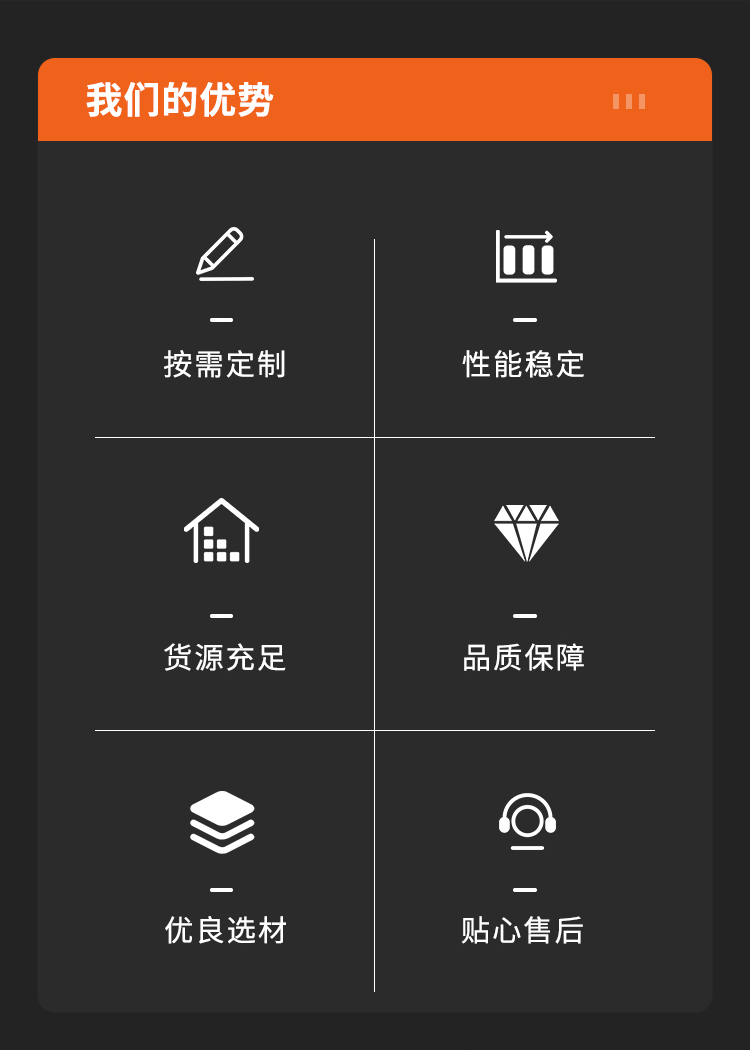 我们的优势

按需定制

性能稳定

货源充足

品质保障

优良选材

贴心售后