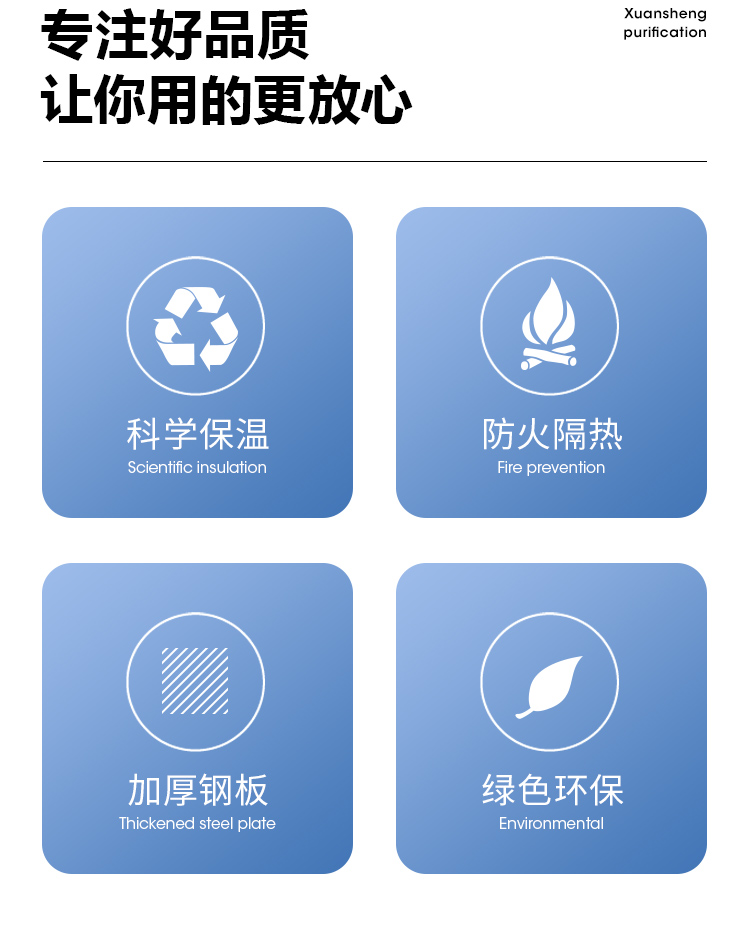 专注好品质
让你用的更放心

Xuansheng
purification

科学保温
Scientific insulation

防火隔热
Fire prevention

加厚钢板
Thickened steel plate

绿色环保
Environmental